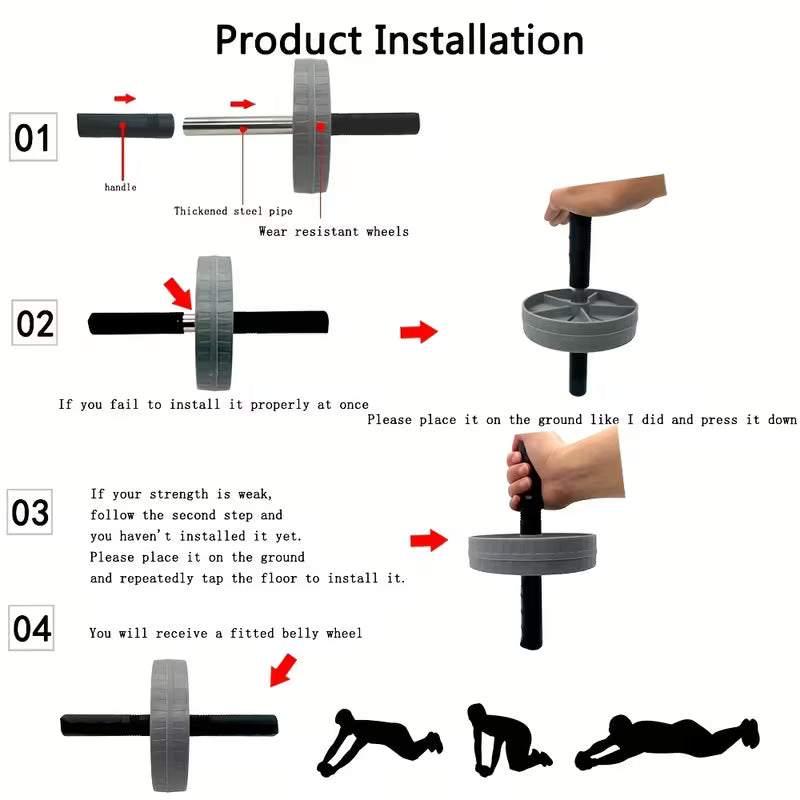 Product Installation

01

handle

Thickened steel pipe

Wear resistant wheels

02

If you fail to install it properly at once

Please place it on the ground like I did and press it down

03

If your strength is weak,
follow the second step and
you haven't installed it yet.
Please place it on the ground
and repeatedly tap the floor to install it.

04

You will receive a fitted belly wheel